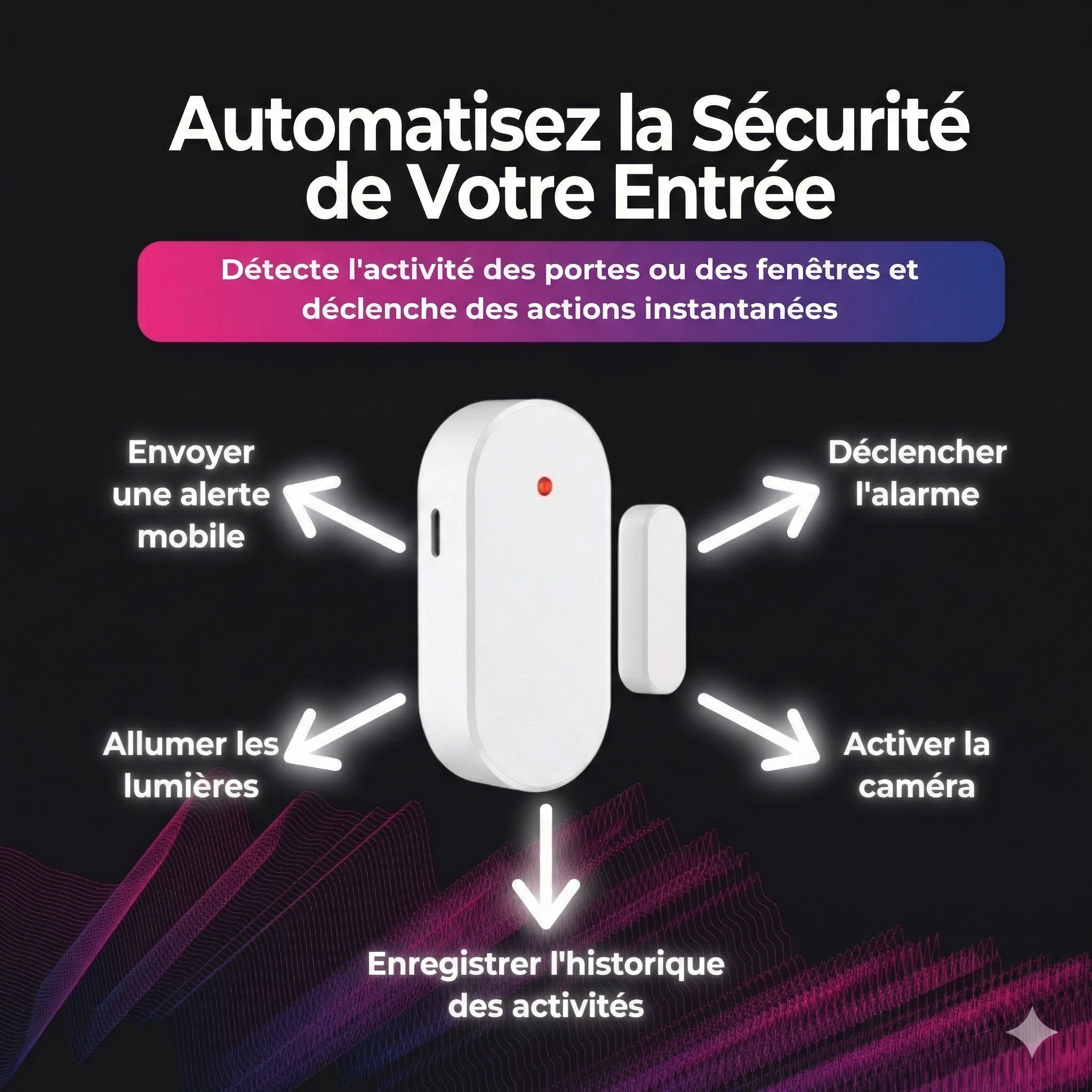 Automatisez la Sécurité de Votre Entrée

Détecte l'activité des portes ou des fenêtres et déclenche des actions instantanées

Envoyer une alerte mobile

Déclencher l'alarme

Allumer les lumières

Activer la caméra

Enregistrer l'historique des activités