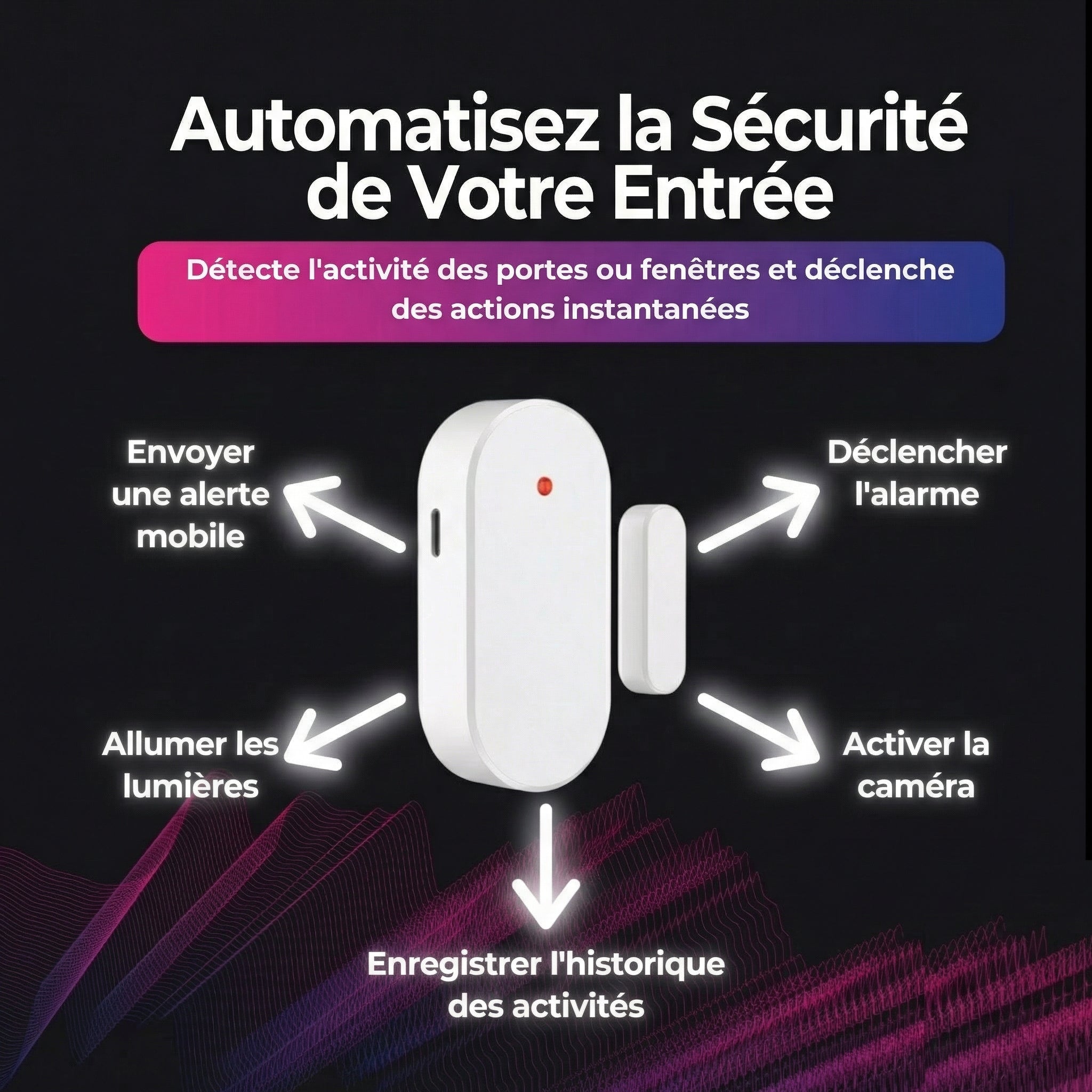 Automatisez la Sécurité de Votre Entrée

Détecte l'activité des portes ou fenêtres et déclenche des actions instantanées

Envoyer une alerte mobile

Déclencher l'alarme

Allumer les lumières

Activer la caméra

Enregistrer l'historique des activités