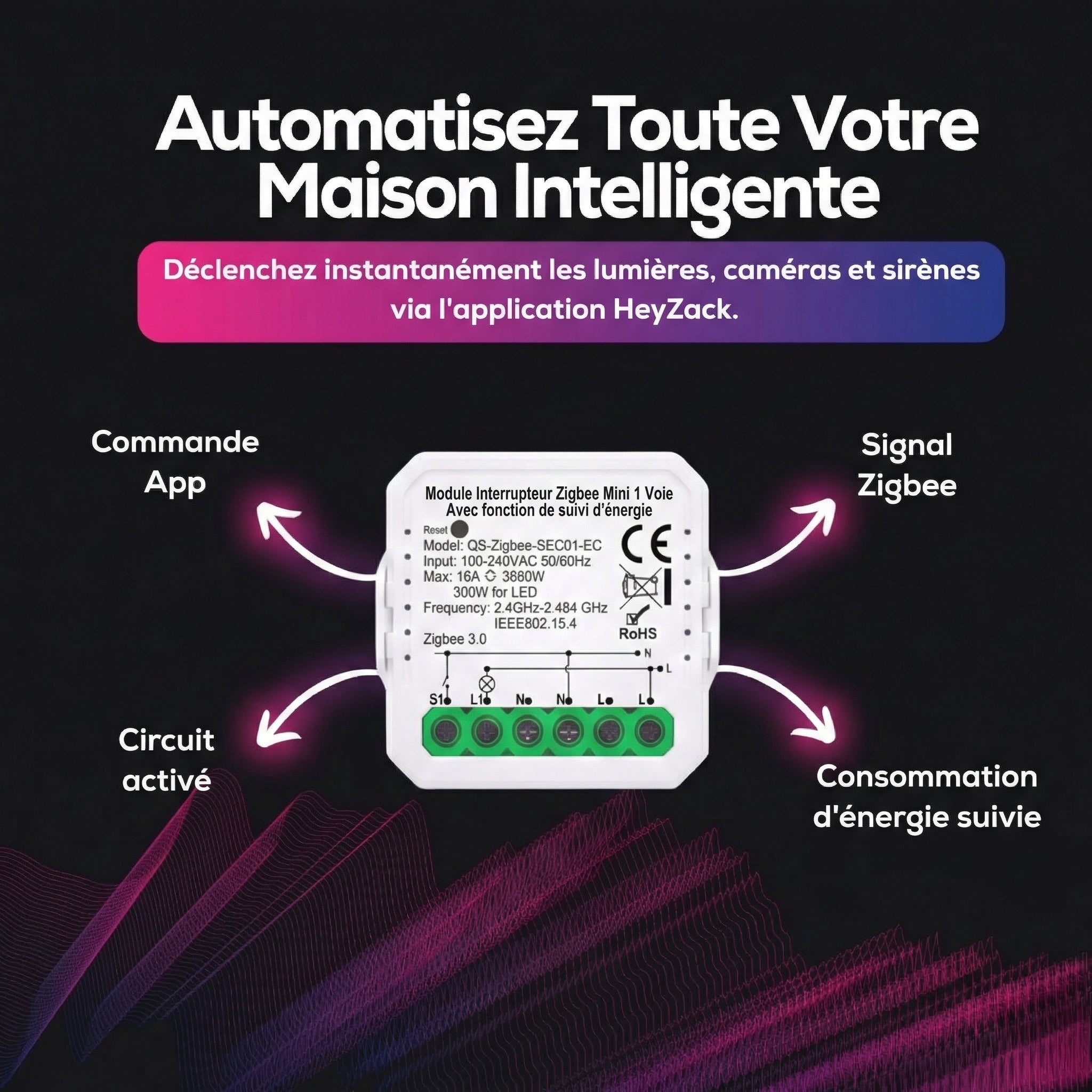 Automatisez Toute Votre Maison Intelligente

Déclenchez instantanément les lumières, caméras et sirènes via l'application HeyZack.

Commande App

Signal Zigbee

Module Interrupteur Zigbee Mini 1 Voie
Avec fonction de suivi d'énergie

Reset
Model: QS-Zigbee-SEC01-EC
Input: 100-240VAC 50/60Hz
Max: 16A 3880W
300W for LED
Frequency: 2.4GHz-2.484 GHz
IEEE802.15.4
Zigbee 3.0

CE

RoHS

N
L

S1 L1 N N L L

Circuit activé

Consommation d'énergie suivie