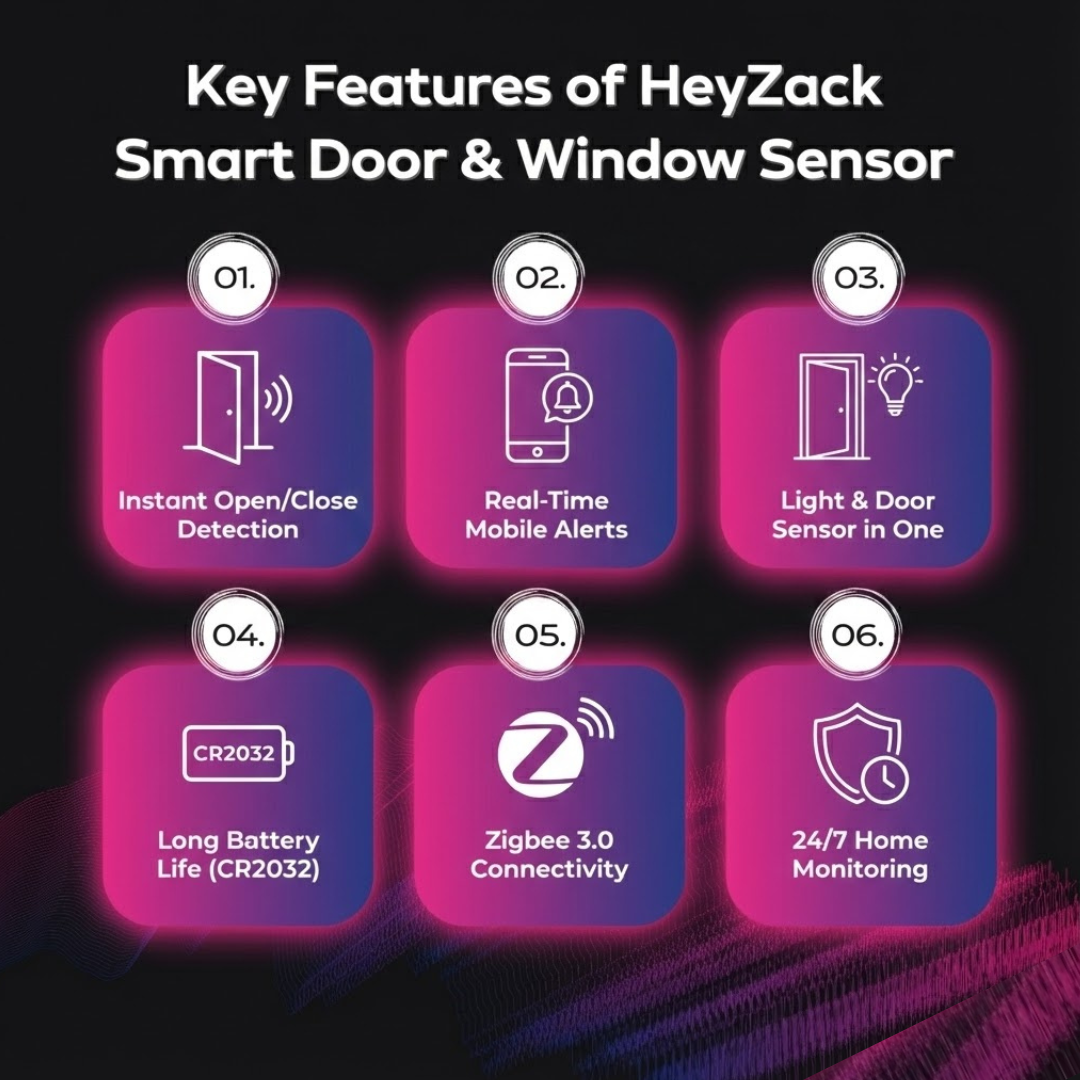 Key Features of HeyZack Smart Door & Window Sensor

01.

Instant Open/Close Detection

02.

Real-Time Mobile Alerts

03.

Light & Door Sensor in One

04.

CR2032

Long Battery Life (CR2032)

05.

Zigbee 3.0 Connectivity

06.

24/7 Home Monitoring