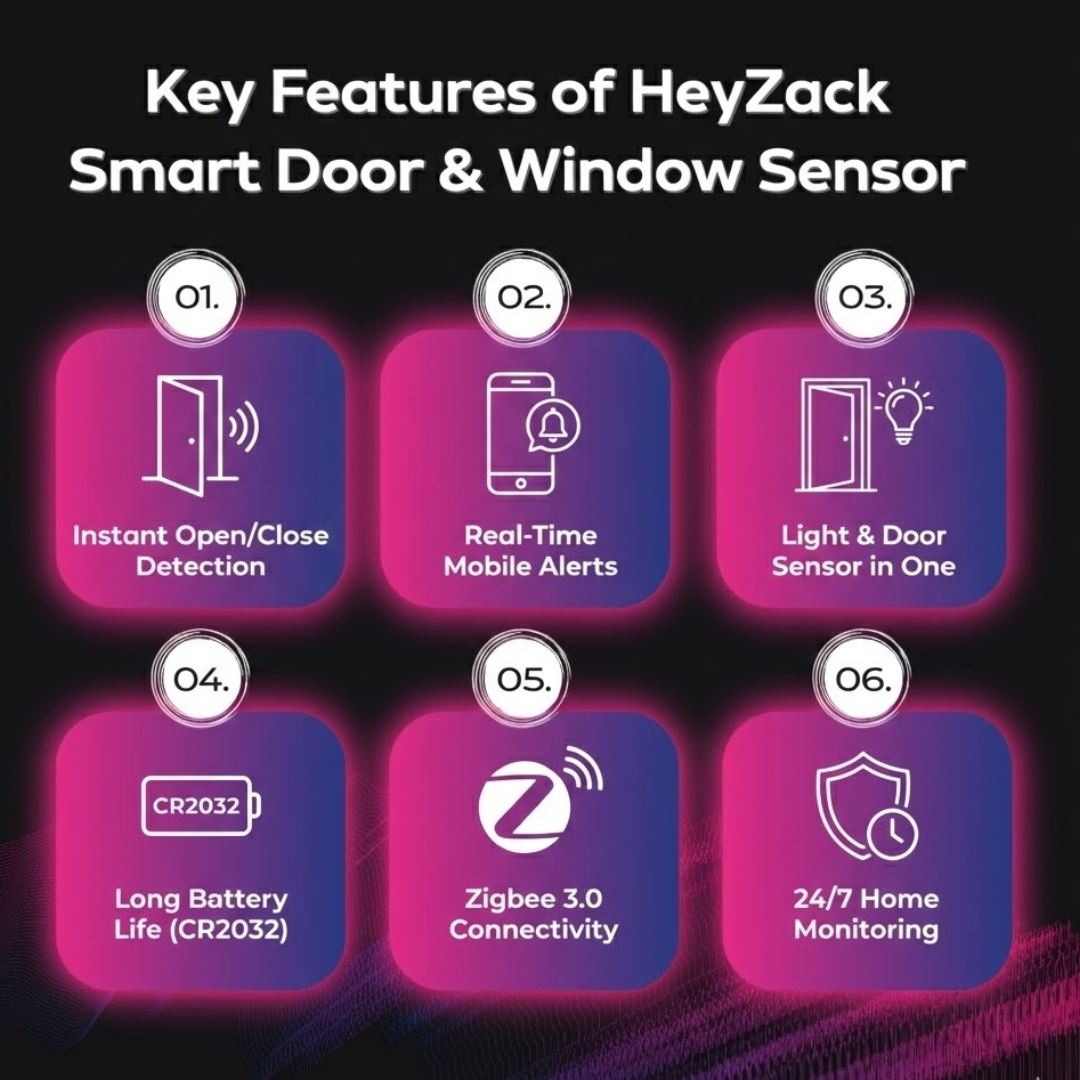 Key Features of HeyZack Smart Door & Window Sensor

01.

Instant Open/Close Detection

02.

Real-Time Mobile Alerts

03.

Light & Door Sensor in One

04.

CR2032

Long Battery Life (CR2032)

05.

Zigbee 3.0 Connectivity

06.

24/7 Home Monitoring